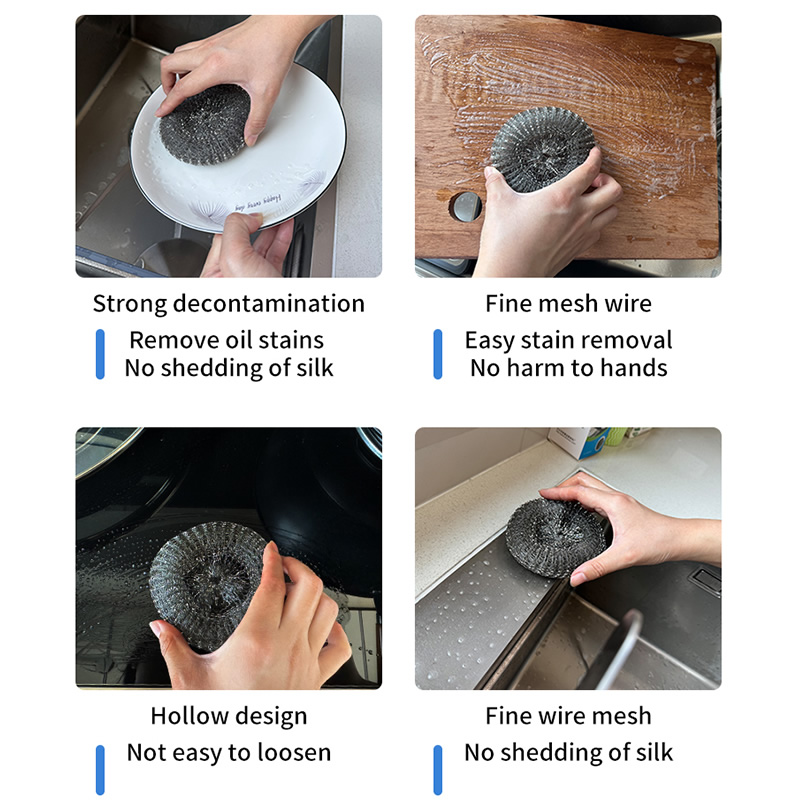 Happy every day

Strong decontamination

Remove oil stains
No shedding of silk

Fine mesh wire

Easy stain removal
No harm to hands

Hollow design

Not easy to loosen

Fine wire mesh

No shedding of silk