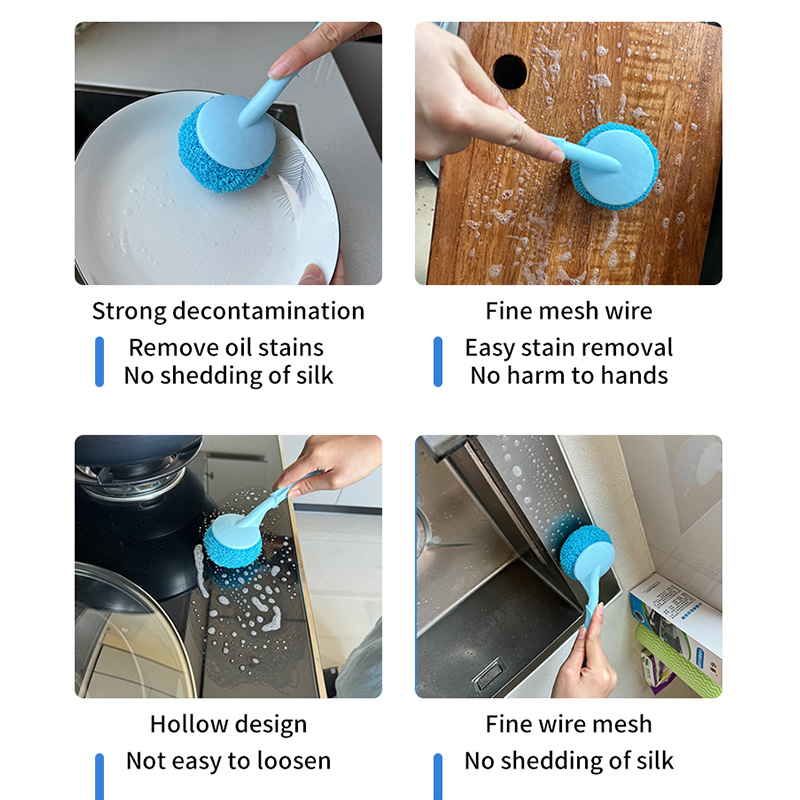 Strong decontamination

Remove oil stains
No shedding of silk

Fine mesh wire

Easy stain removal
No harm to hands

Hollow design

Not easy to loosen

Fine wire mesh

No shedding of silk