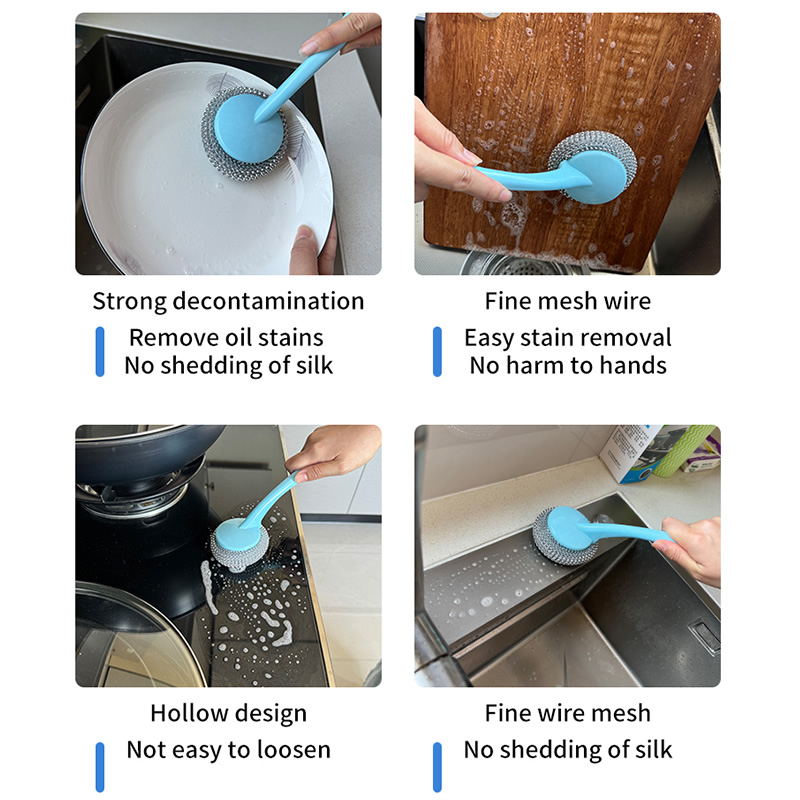 Strong decontamination

Remove oil stains
No shedding of silk

Fine mesh wire

Easy stain removal
No harm to hands

Hollow design

Not easy to loosen

Fine wire mesh

No shedding of silk