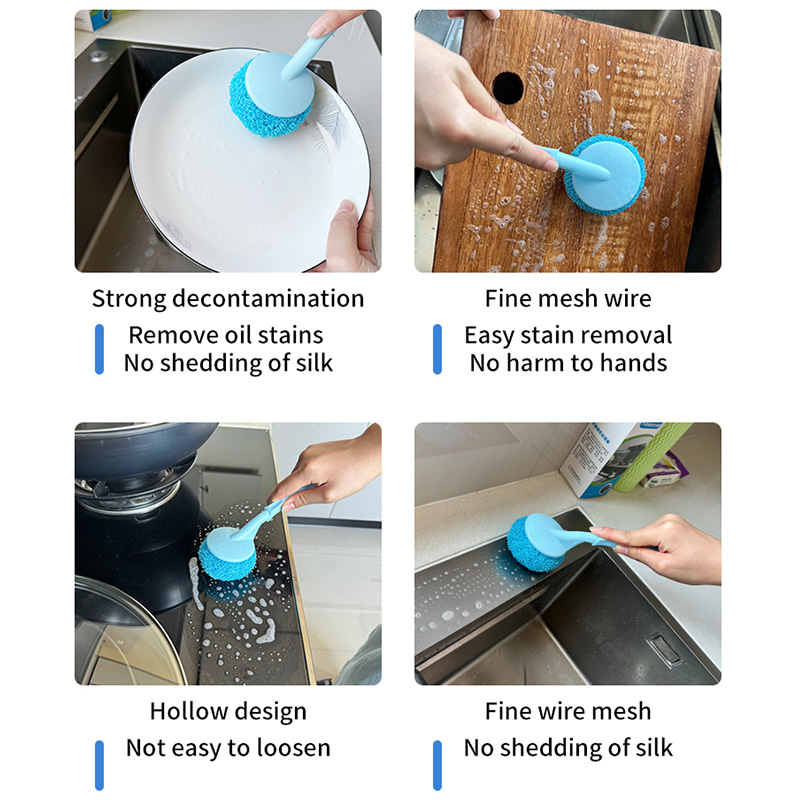 Strong decontamination

Remove oil stains
No shedding of silk

Fine mesh wire

Easy stain removal
No harm to hands

Hollow design

Not easy to loosen

Fine wire mesh

No shedding of silk