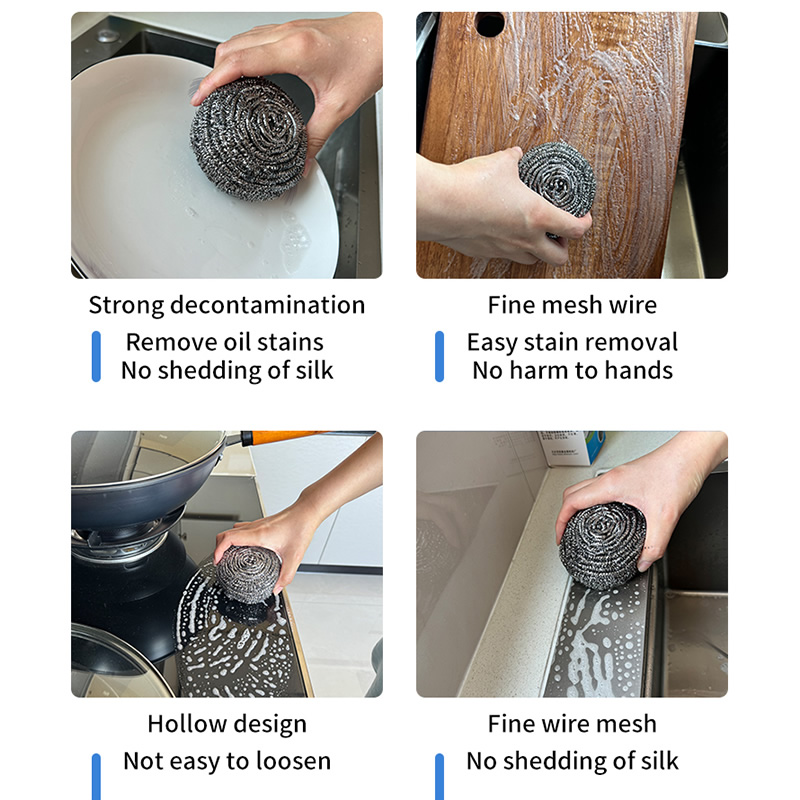 Strong decontamination

Remove oil stains
No shedding of silk

Fine mesh wire

Easy stain removal
No harm to hands

Hollow design

Not easy to loosen

Fine wire mesh

No shedding of silk