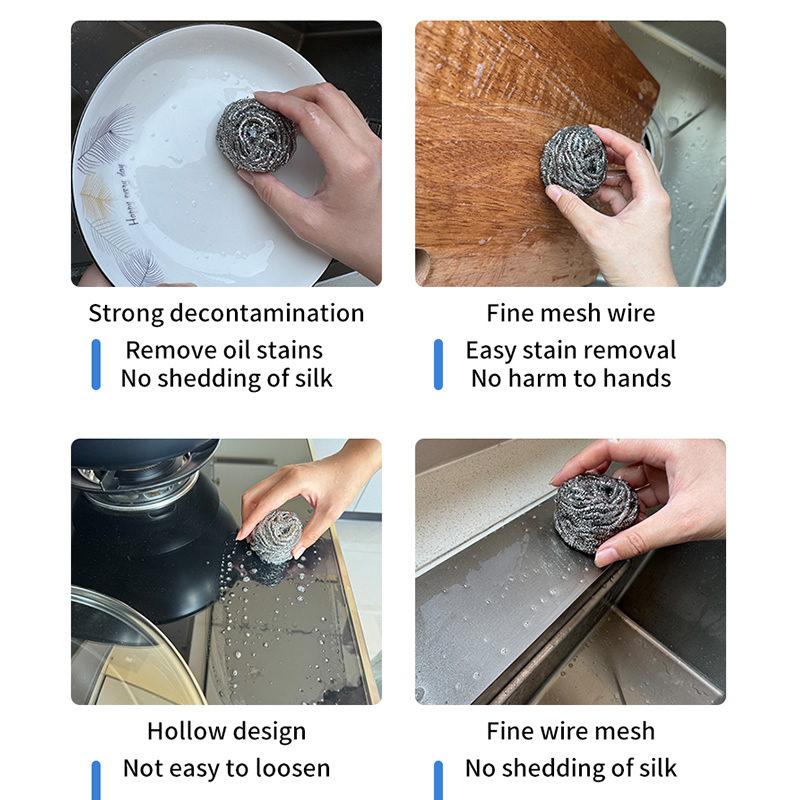 Happy every day

Strong decontamination

Remove oil stains
No shedding of silk

Fine mesh wire

Easy stain removal
No harm to hands

Hollow design

Not easy to loosen

Fine wire mesh

No shedding of silk